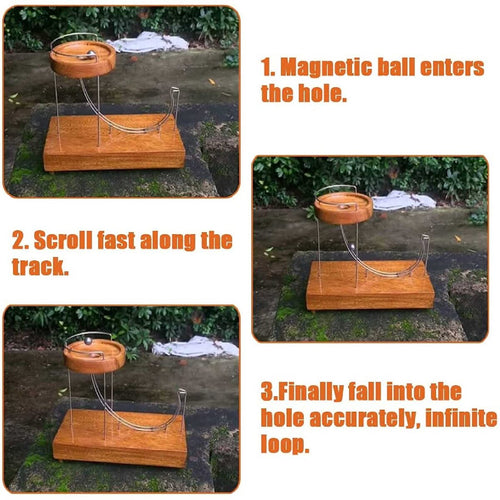 1. Magnetic ball enters the hole.

2. Scroll fast along the track.

3.Finally fall into the hole accurately, infinite loop.