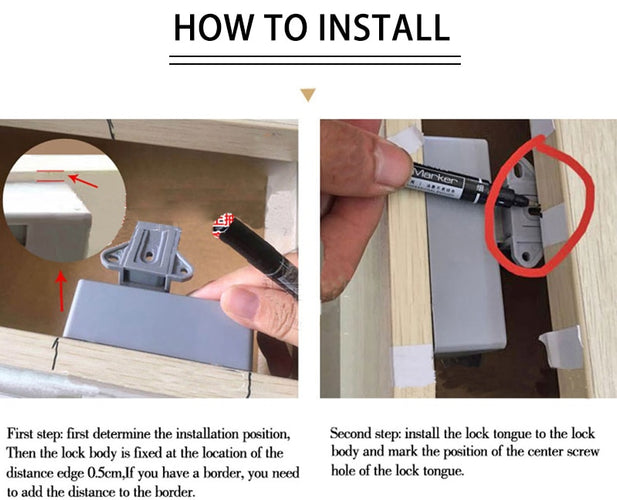 HOW TO INSTALL

Marker

First step: first determine the installation position, Then the lock body is fixed at the location of the distance edge 0.5cm,If you have a border, you need to add the distance to the border.

Second step: install the lock tongue to the lock body and mark the position of the center screw hole of the lock tongue.