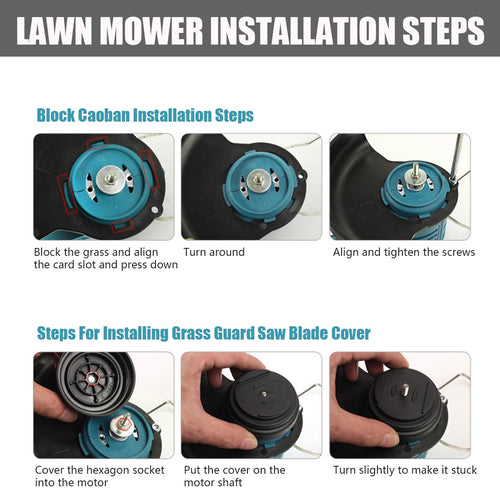 LAWN MOWER INSTALLATION STEPS

Block Caoban Installation Steps

Block the grass and align the card slot and press down

Turn around

Align and tighten the screws

Steps For Installing Grass Guard Saw Blade Cover

Cover the hexagon socket into the motor

Put the cover on the motor shaft

Turn slightly to make it stuck