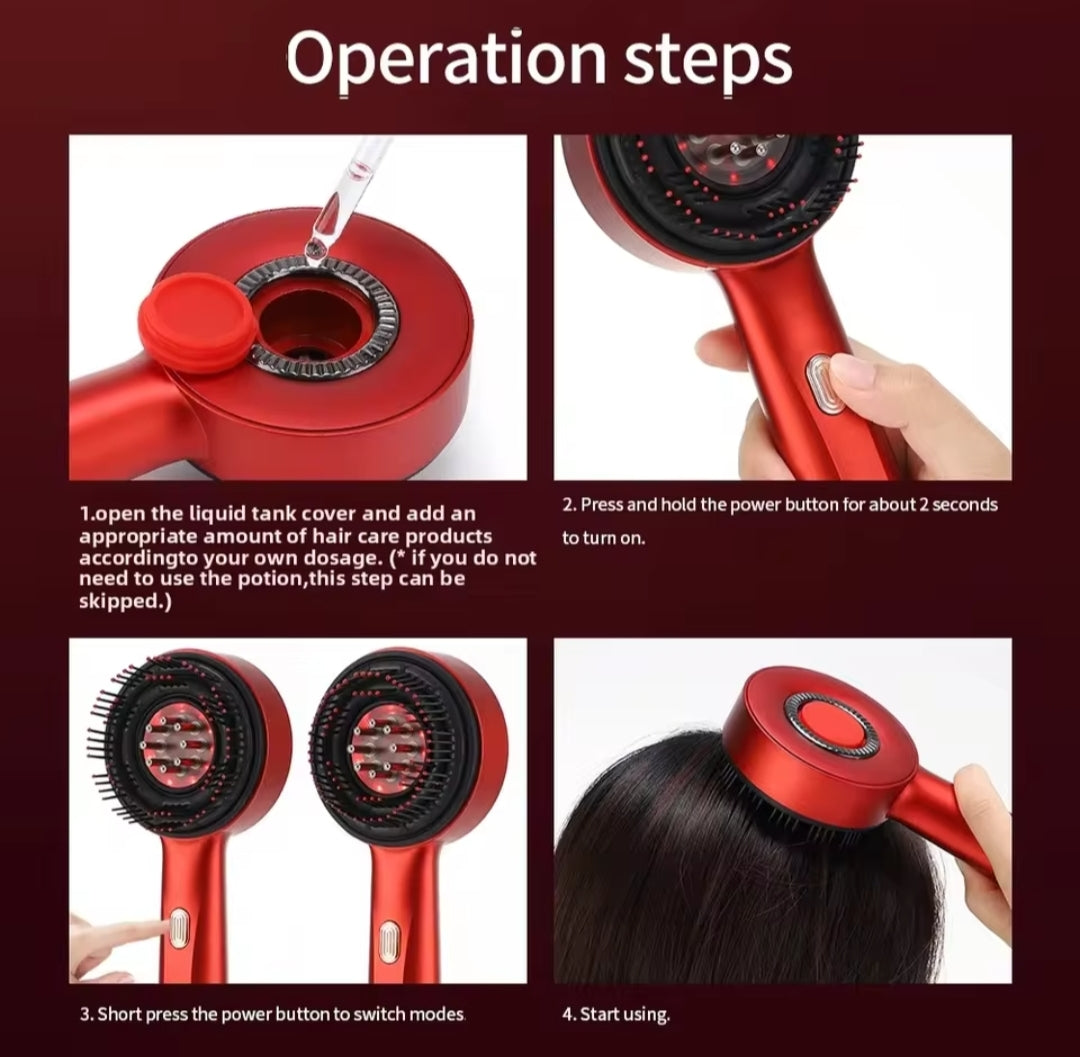 Operation steps

1.open the liquid tank cover and add an appropriate amount of hair care products accordingto your own dosage. (* if you do not need to use the potion,this step can be skipped.)

2. Press and hold the power button for about 2 seconds to turn on.

3. Short press the power button to switch modes.

4. Start using.