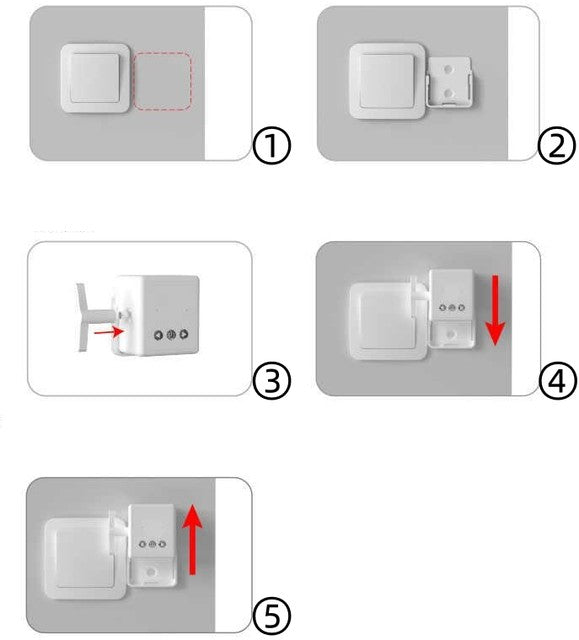 ①

②

③

④

⑤